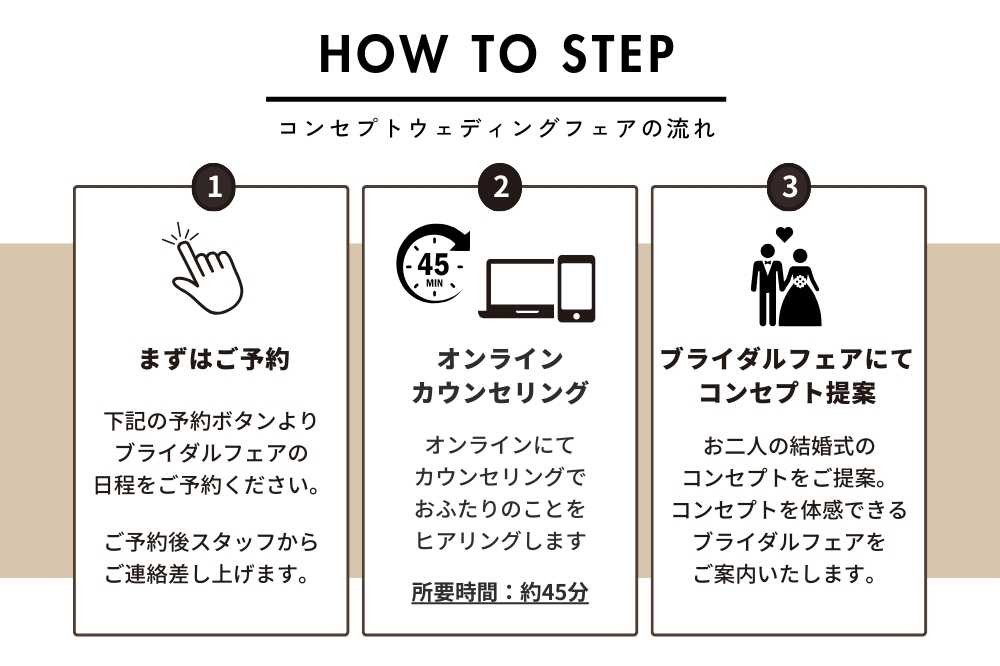 HOW TO STEP

コンセプトウェディングフェアの流れ

1

まずはご予約

下記の予約ボタンより ブライダルフェアの 日程をご予約ください。

ご予約後スタッフから ご連絡差し上げます。

2

45 MIN

オンライン カウンセリング

オンラインにて カウンセリングで おふたりのことを ヒアリングします

所要時間：約45分

3

ブライダルフェアにて コンセプト提案

お二人の結婚式の コンセプトをご提案。 コンセプトを体感できる ブライダルフェアを ご案内いたします。