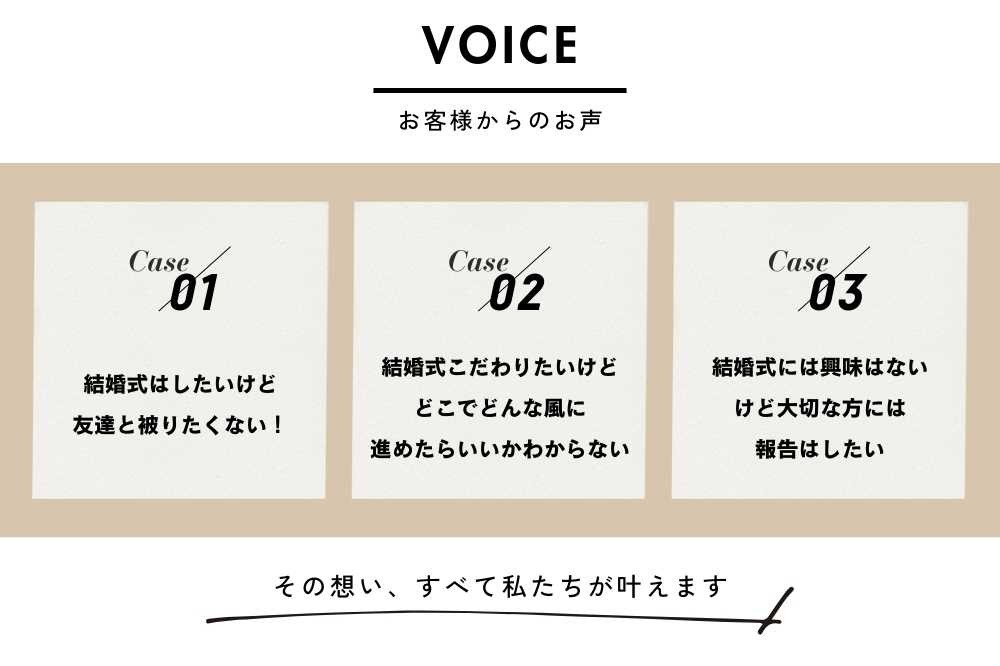 VOICE

お客様からのお声

Case
01

結婚式はしたいけど
友達と被りたくない！

Case
02

結婚式こだわりたいけど
どこでどんな風に
進めたらいいかわからない

Case
03

結婚式には興味はない
けど大切な方には
報告はしたい

その想い、すべて私たちが叶えます