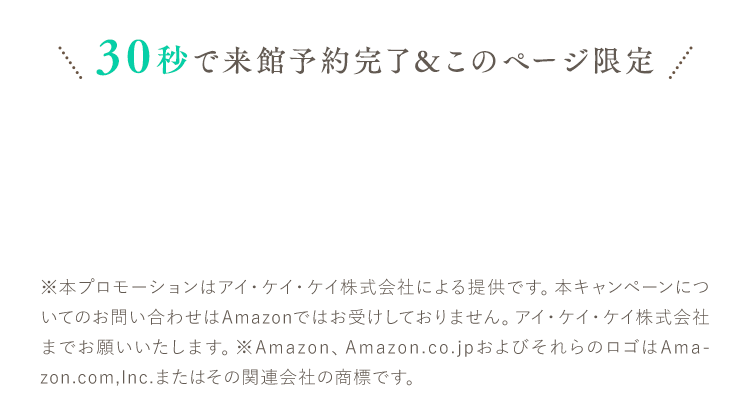 30秒で来館予約完了&このページ限定

※本プロモーションはアイ・ケイ・ケイ株式会社による提供です。本キャンペーンについてのお問い合わせはAmazonではお受けしておりません。アイ・ケイ・ケイ株式会社までお願いいたします。※Amazon、Amazon.co.jpおよびそれらのロゴはAmazon.com,Inc.またはその関連会社の商標です。